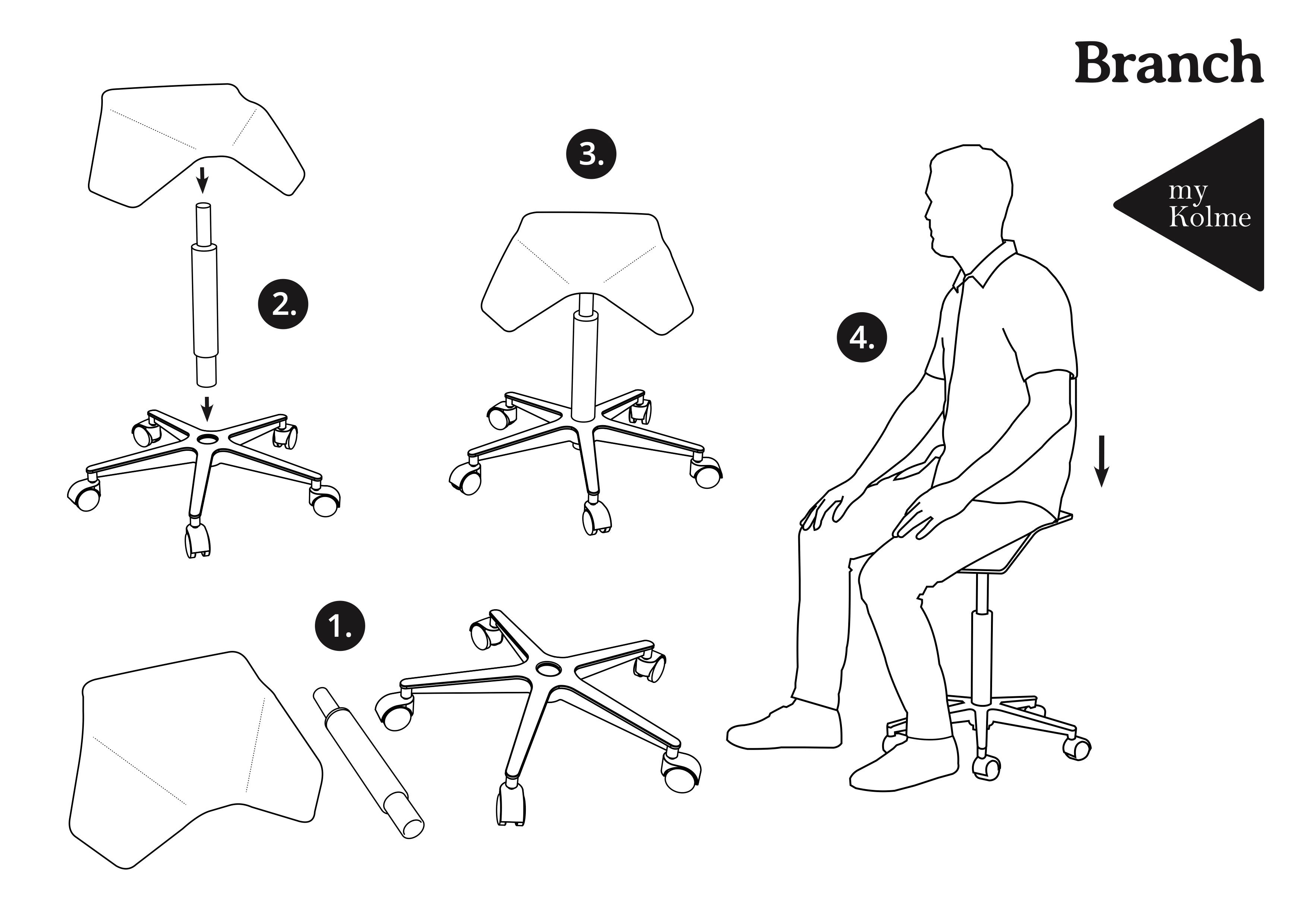 Branch

my
Kolme

2.

3.

4.

1.